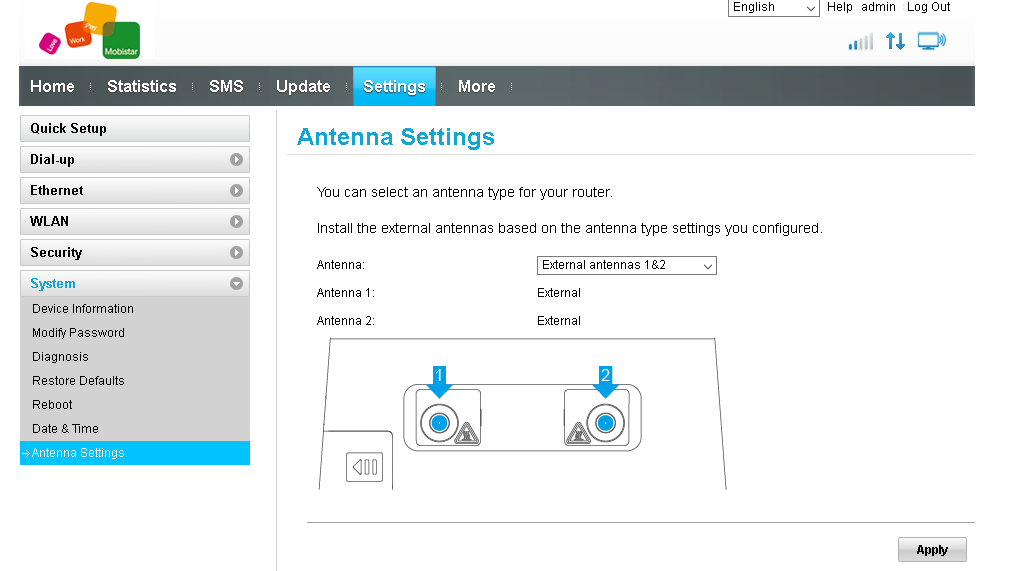 Love Work Play Mobistar

English Help admin Log Out

Home Statistics SMS Update Settings More

Quick Setup
Dial-up
Ethernet
WLAN
Security
System
Device Information
Modify Password
Diagnosis
Restore Defaults
Reboot
Date & Time
→Antenna Settings

Antenna Settings

You can select an antenna type for your router.

Install the external antennas based on the antenna type settings you configured.

Antenna: External antennas 1&2
Antenna 1: External
Antenna 2: External

1
2

Apply