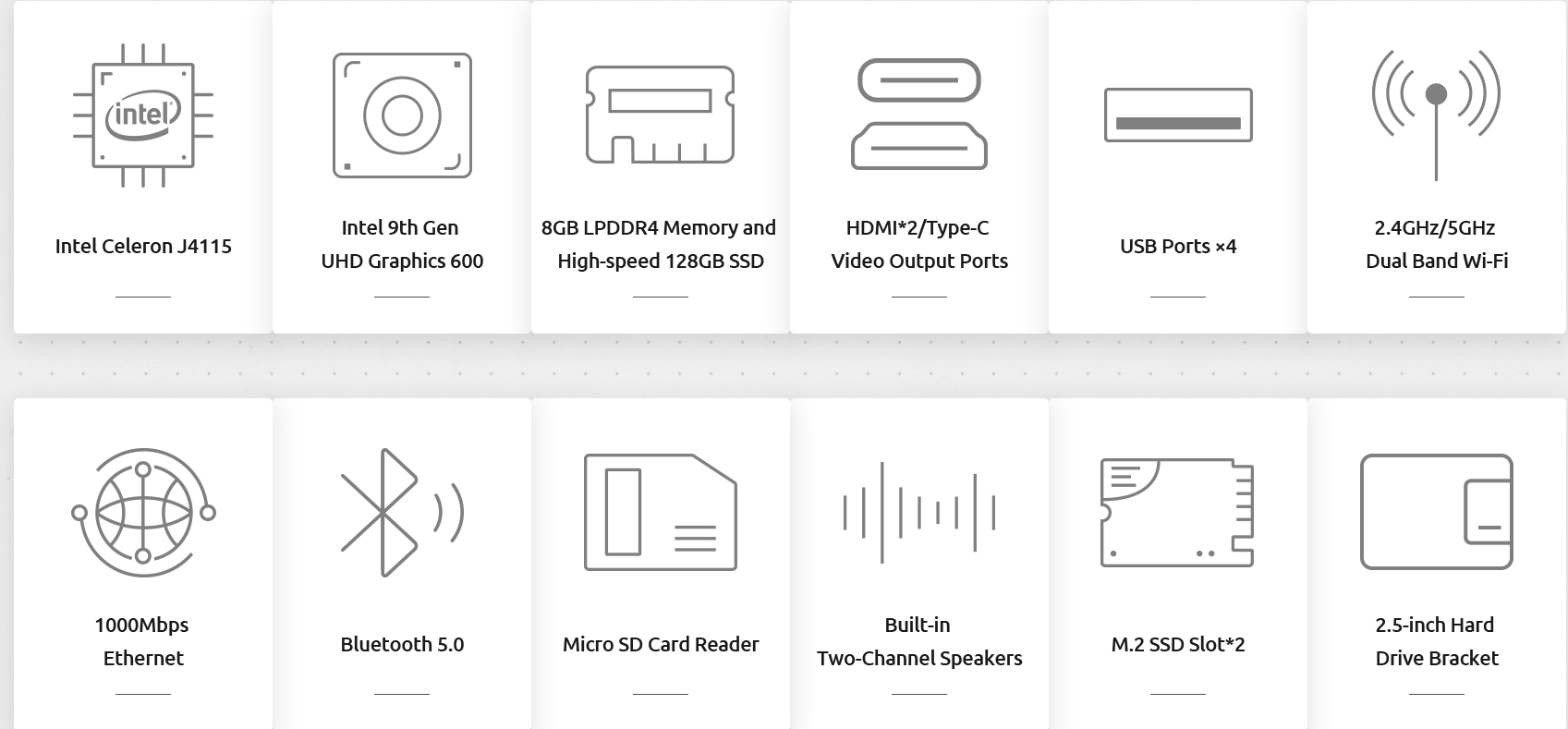 intel

Intel Celeron J4115

Intel 9th Gen
UHD Graphics 600

8GB LPDDR4 Memory and
High-speed 128GB SSD

HDMI*2/Type-C
Video Output Ports

USB Ports ×4

2.4GHz/5GHz
Dual Band Wi-Fi

1000Mbps
Ethernet

Bluetooth 5.0

Micro SD Card Reader

Built-in
Two-Channel Speakers

M.2 SSD Slot*2

2.5-inch Hard
Drive Bracket