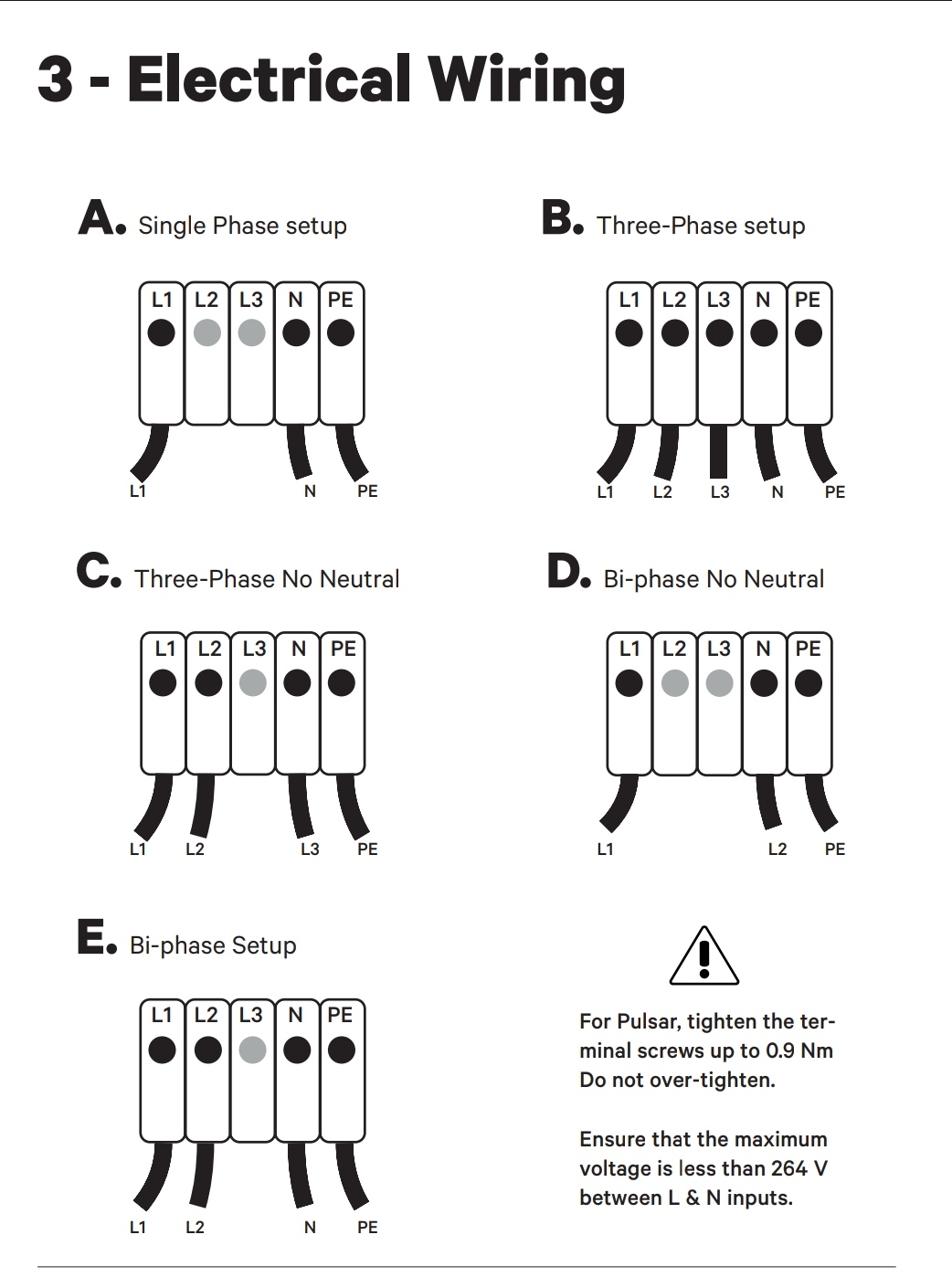 3 - Electrical Wiring

A. Single Phase setup

L1 L2 L3 N PE

L1 N PE

B. Three-Phase setup

L1 L2 L3 N PE

L1 L2 L3 N PE

C. Three-Phase No Neutral

L1 L2 L3 N PE

L1 L2 L3 PE

D. Bi-phase No Neutral

L1 L2 L3 N PE

L1 L2 PE

E. Bi-phase Setup

L1 L2 L3 N PE

L1 L2 N PE

For Pulsar, tighten the terminal screws up to 0.9 Nm Do not over-tighten.

Ensure that the maximum voltage is less than 264 V between L & N inputs.