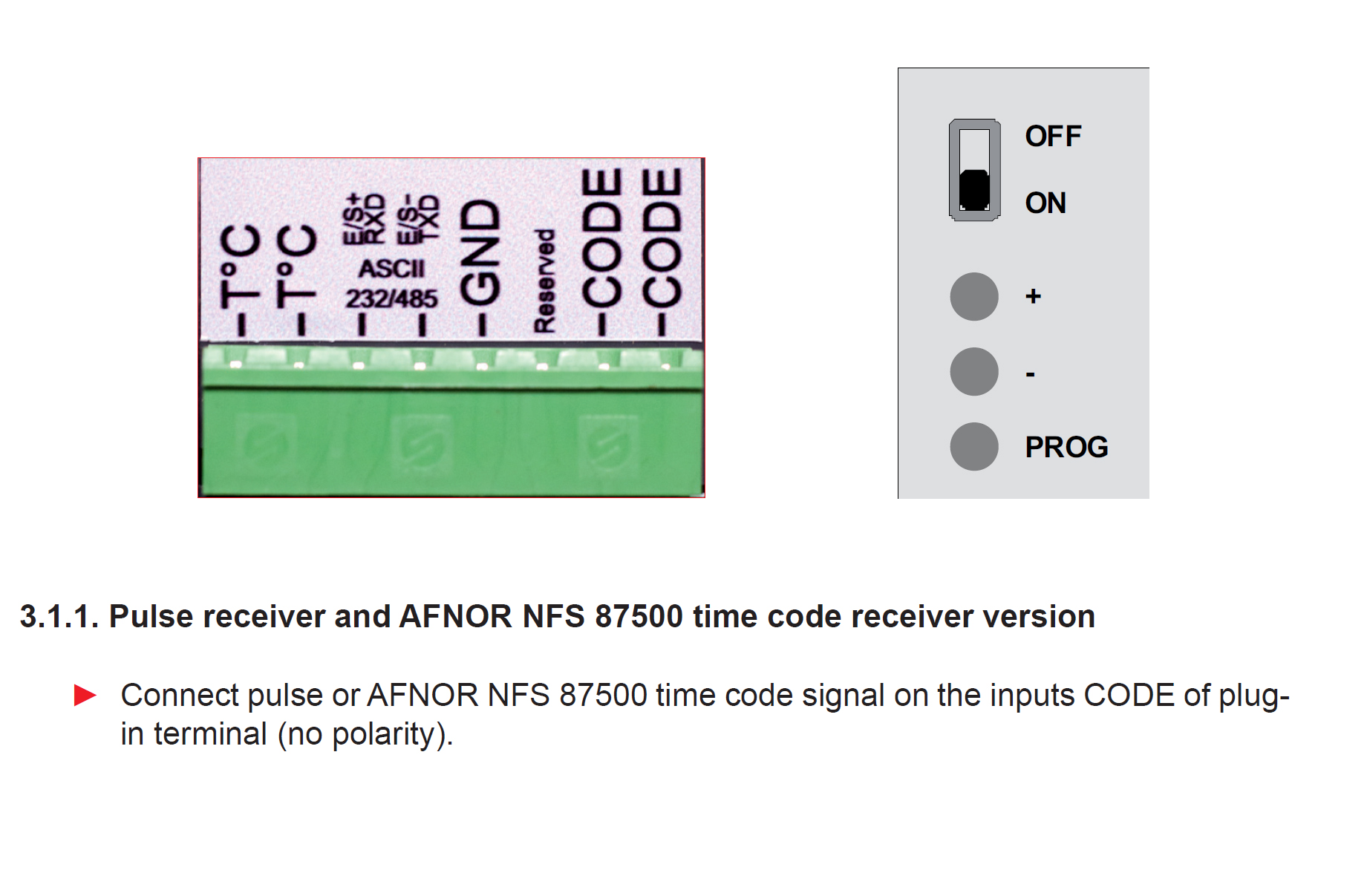 T°C
T°C
E/S+ RXD
E/S- TXD
ASCII 232/485
GND
Reserved
CODE
CODE

OFF
ON
+
-
PROG

3.1.1. Pulse receiver and AFNOR NFS 87500 time code receiver version

Connect pulse or AFNOR NFS 87500 time code signal on the inputs CODE of plug-in terminal (no polarity).