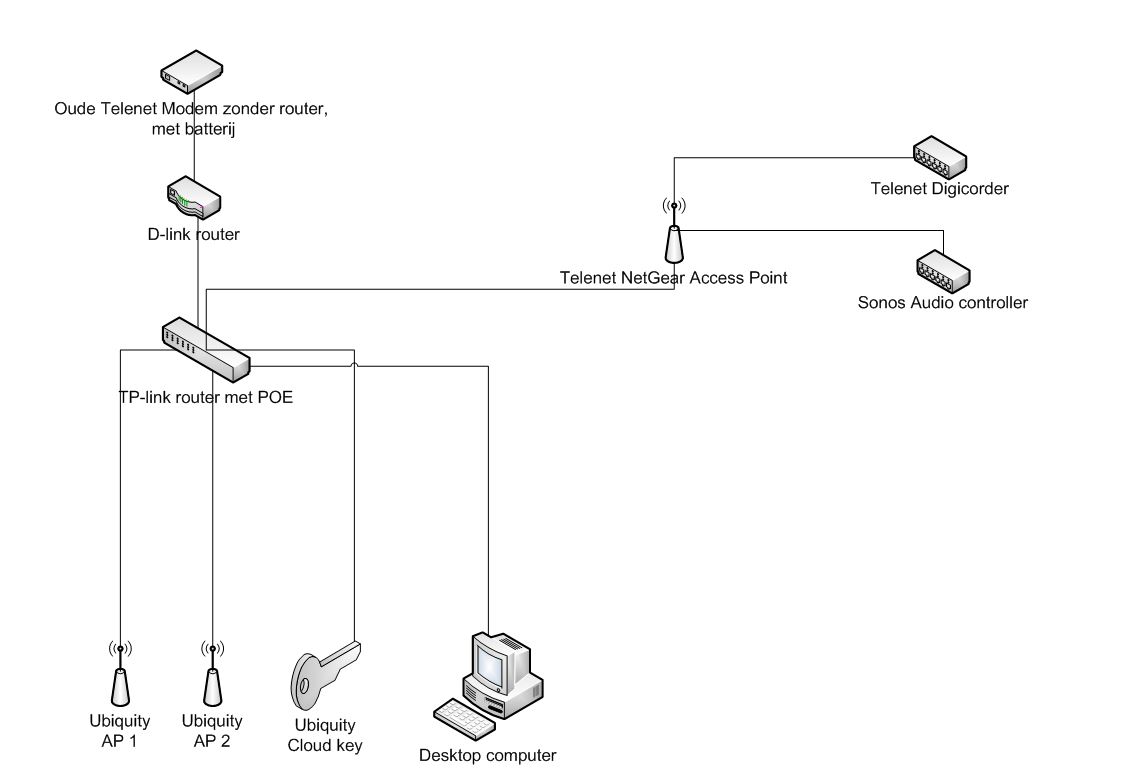 Oude Telenet Modem zonder router, met batterij

D-link router

Telenet Digicorder

Telenet NetGear Access Point

Sonos Audio controller

TP-link router met POE

Ubiquity AP 1

Ubiquity AP 2

Ubiquity Cloud key

Desktop computer